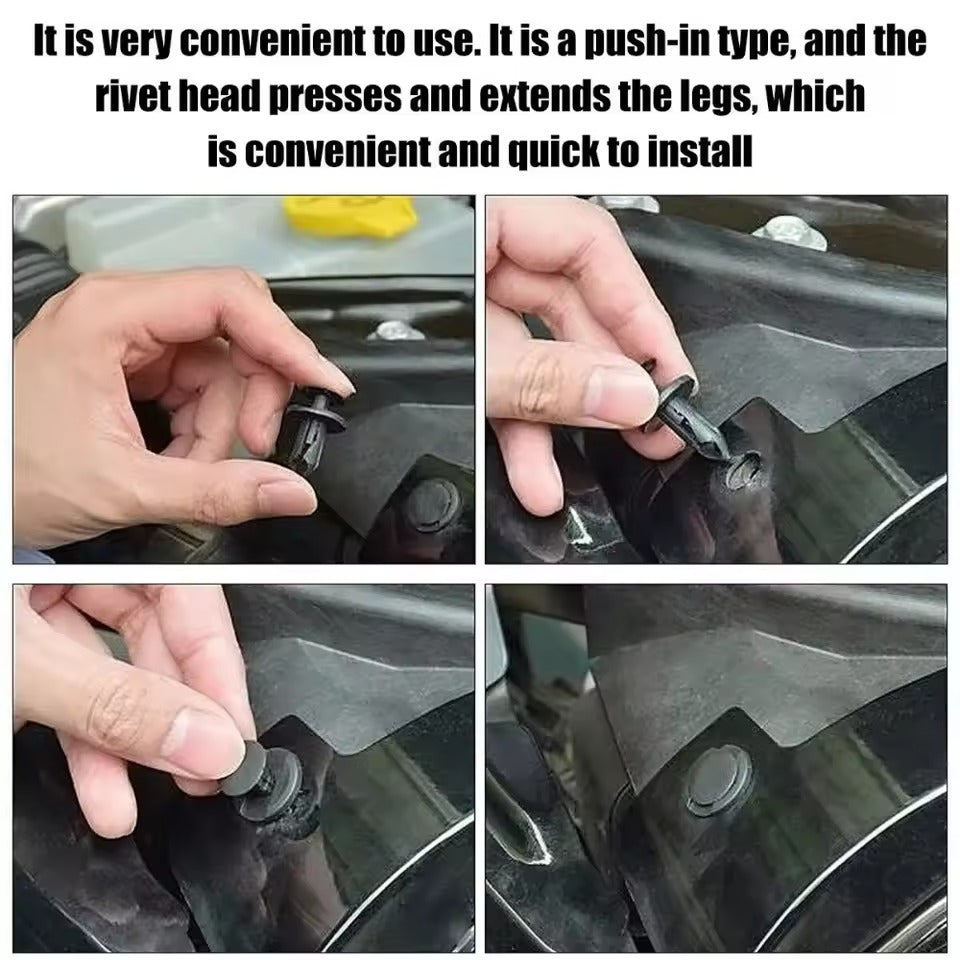 It is very convenient to use. It is a push-in type, and the rivet head presses and extends the legs, which is convenient and quick to install