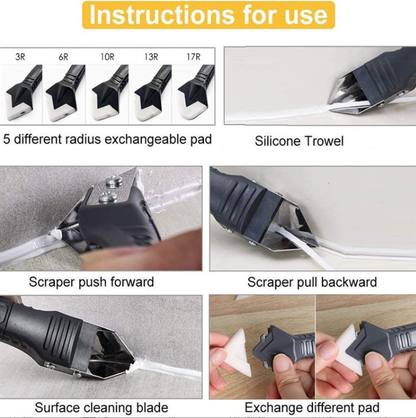 Instructions for use

3R 6R 10R 13R 17R

5 different radius exchangeable pad

Silicone Trowel

Scraper push forward

Scraper pull backward

Surface cleaning blade

Exchange different pad