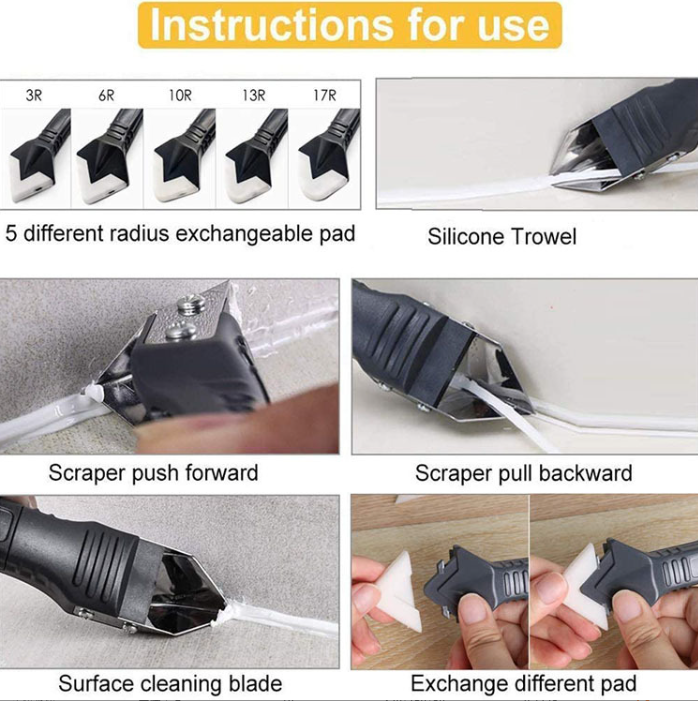 Instructions for use

3R 6R 10R 13R 17R

5 different radius exchangeable pad

Silicone Trowel

Scraper push forward

Scraper pull backward

Surface cleaning blade

Exchange different pad