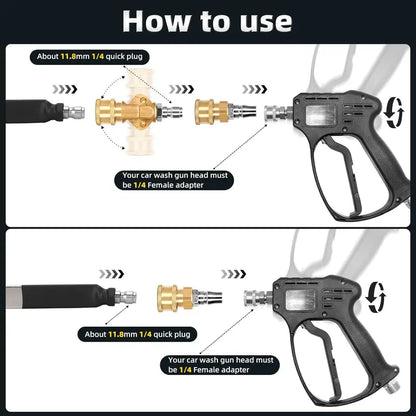 How to use

About 11.8mm 1/4 quick plug

Your car wash gun head must be 1/4 Female adapter

About 11.8mm 1/4 quick plug

Your car wash gun head must be 1/4 Female adapter