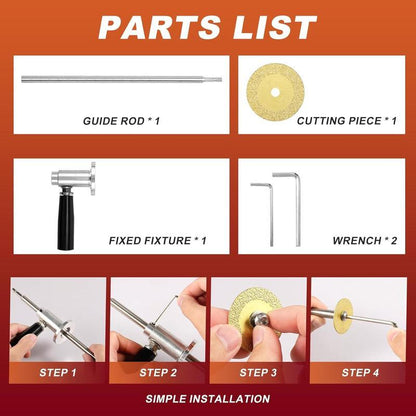 PARTS LIST

GUIDE ROD * 1

CUTTING PIECE * 1

FIXED FIXTURE * 1

WRENCH * 2

STEP 1

STEP 2

STEP 3

STEP 4

SIMPLE INSTALLATION